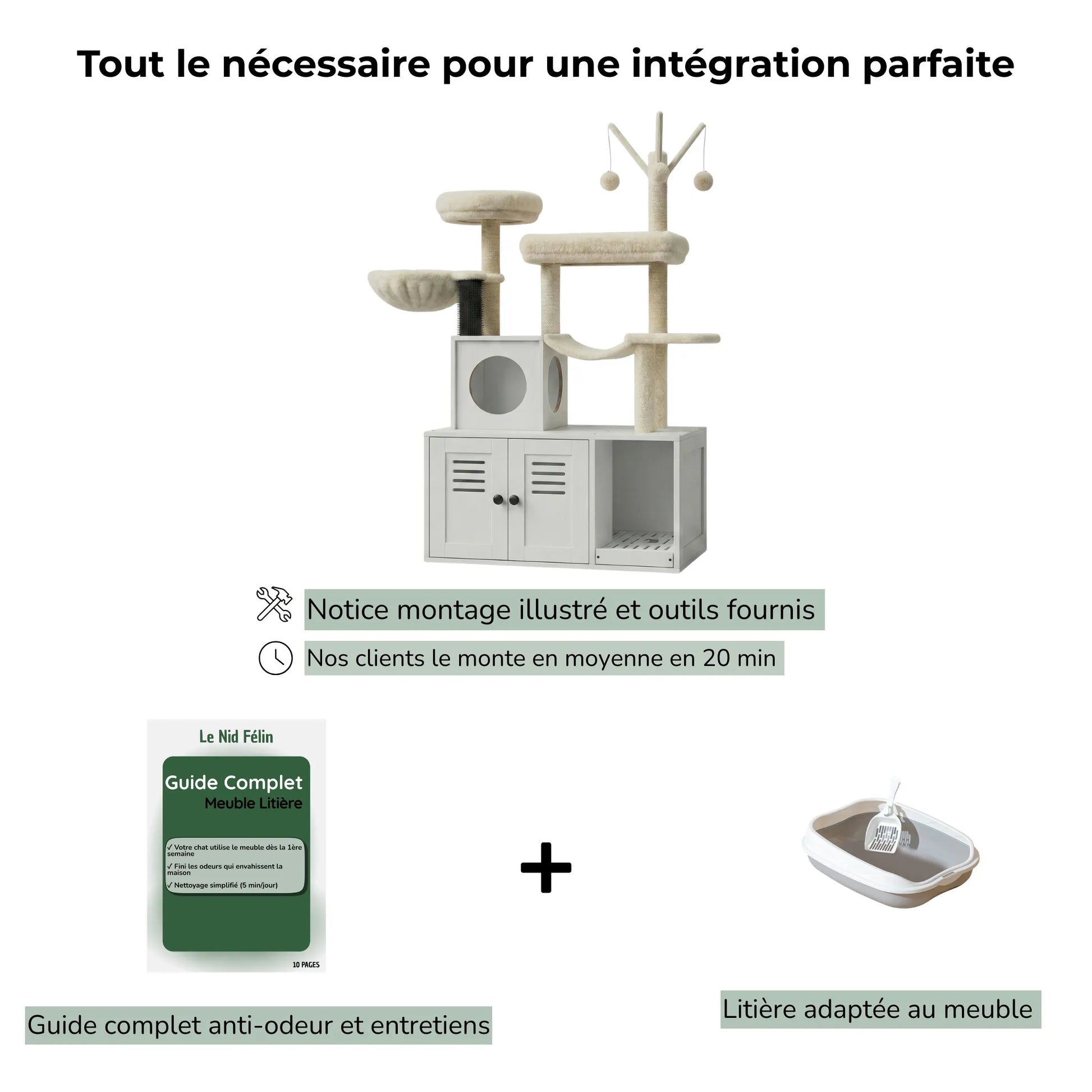 Tout le nécessaire pour une intégration parfaite

Notice montage illustré et outils fournis

Nos clients le monte en moyenne en 20 min

Le Nid Félin

Guide Complet
Meuble Litière

✓ Votre chat utilise le meuble dès la 1ère semaine
✓ Fini les odeurs qui envahissent la maison
✓ Nettoyage simplifié (5 min/jour)

10 PAGES

+

Guide complet anti-odeur et entretiens

Litière adaptée au meuble